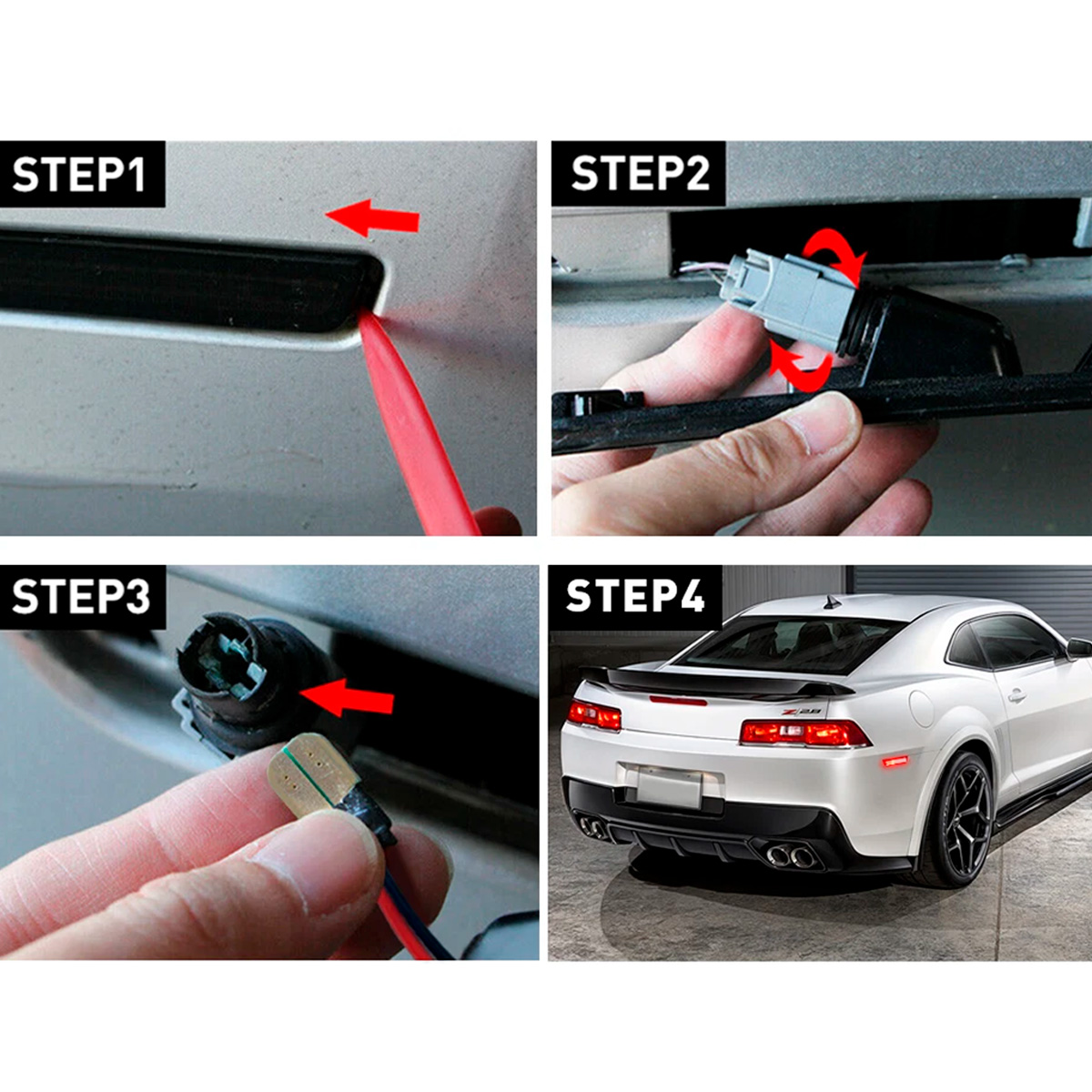 STEP1

STEP2

STEP3

STEP4

Z28